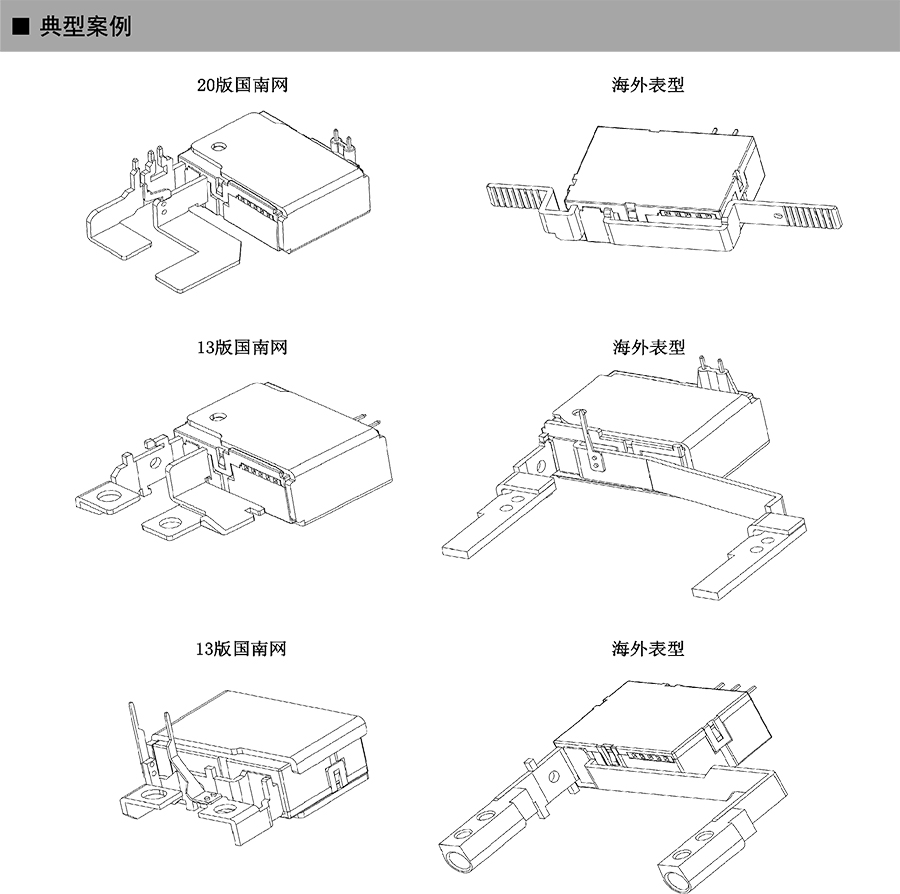 ■ 典型案例

20版国南网

海外表型

13版国南网

海外表型

13版国南网

海外表型